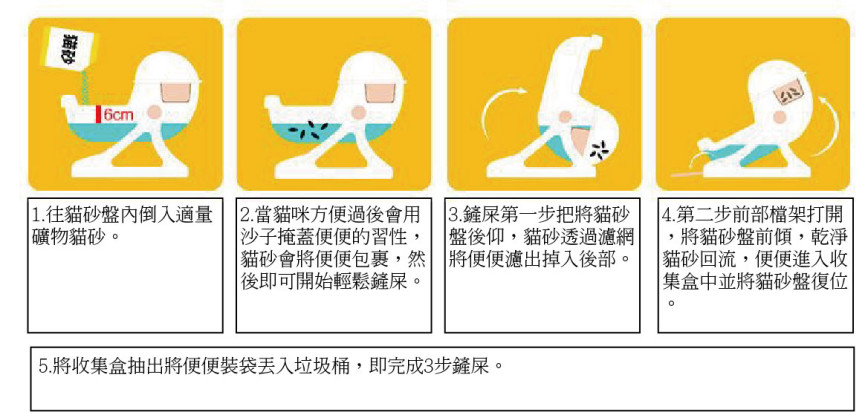 貓砂

6cm

1.往貓砂盤內倒入適量礦物貓砂。

2.當貓咪方便過後會用沙子掩蓋便便的習性，貓砂會將便便包裹，然後即可開始輕鬆鏟屎。

3.鏟屎第一步把將貓砂盤後仰，貓砂透過濾網將便便濾出掉入後部。

4.第二步前部檔架打開，將貓砂盤前傾，乾淨貓砂回流，便便進入收集盒中並將貓砂盤復位。

5.將收集盒抽出將便便裝袋丟入垃圾桶，即完成3步鏟屎。