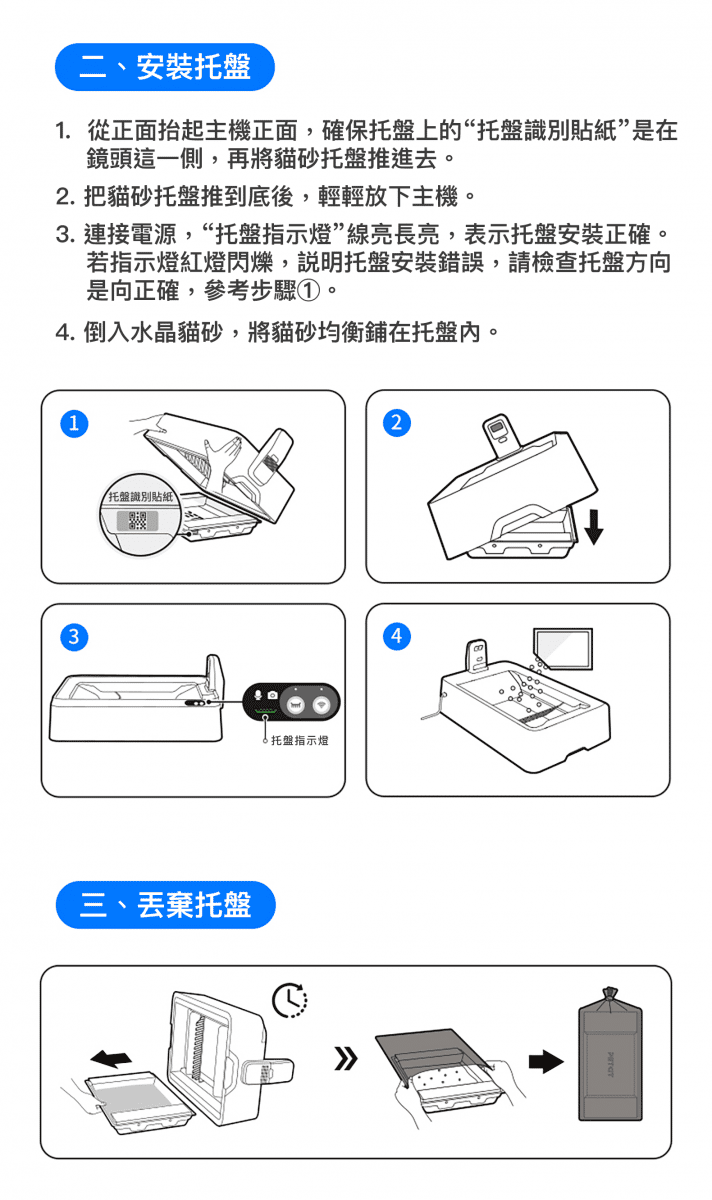 二、安裝托盤

1. 從正面抬起主機正面，確保托盤上的“托盤識別貼紙”是在鏡頭這一側，再將貓砂托盤推進去。

2. 把貓砂托盤推到底後，輕輕放下主機。

3. 連接電源，“托盤指示燈”綠亮長亮，表示托盤安裝正確。若指示燈紅燈閃爍，説明托盤安裝錯誤，請檢查托盤方向是向正確，參考步驟①。

4. 倒入水晶貓砂，將貓砂均衡鋪在托盤內。

1

托盤識別貼紙

2

3

托盤指示燈

4

三、丟棄托盤

PETKIT