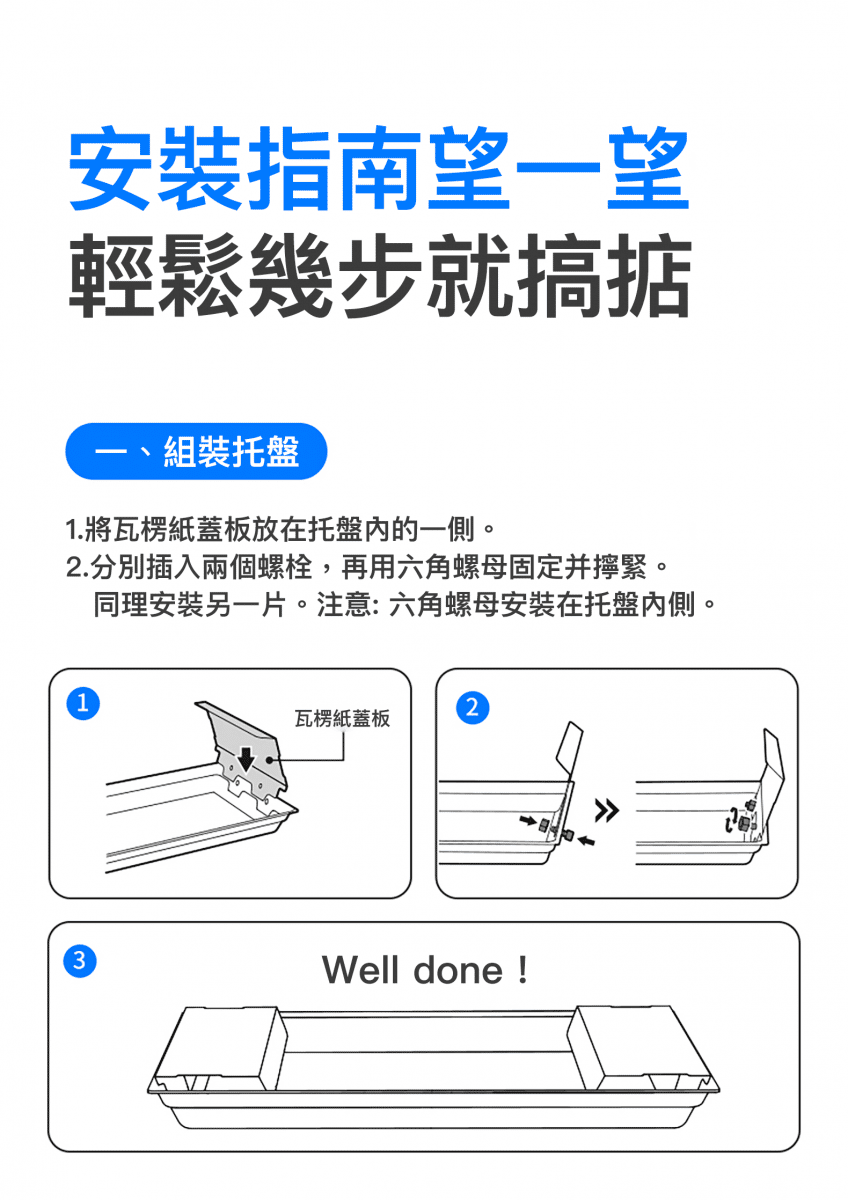 安裝指南望一望
輕鬆幾步就搞掂

一、組裝托盤

1.將瓦楞紙蓋板放在托盤內的一側。
2.分別插入兩個螺栓，再用六角螺母固定并擰緊。
同理安裝另一片。注意: 六角螺母安裝在托盤內側。

1

瓦楞紙蓋板

2

3

Well done！